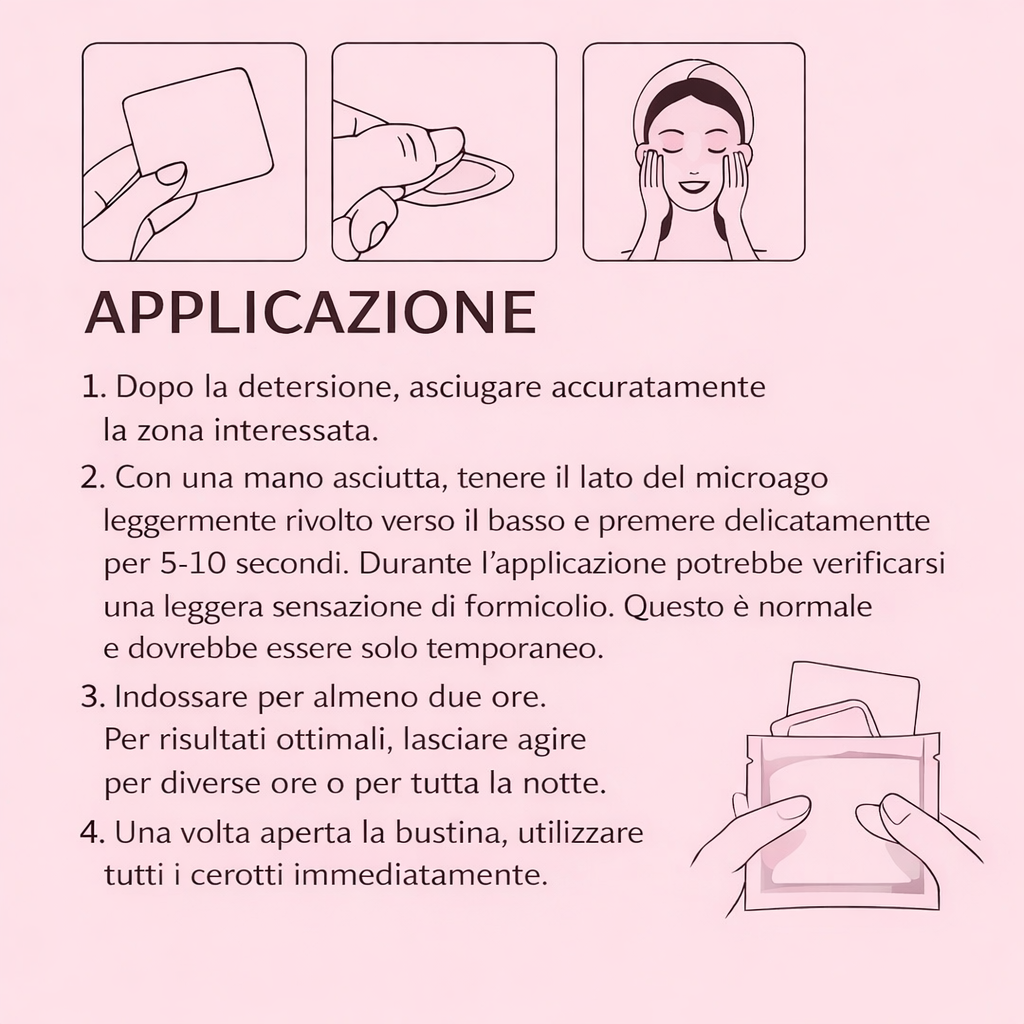 APPLICAZIONE

1. Dopo la detersione, asciugare accuratamente la zona interessata.

2. Con una mano asciutta, tenere il lato del microago leggermente rivolto verso il basso e premere delicatamentte per 5-10 secondi. Durante l'applicazione potrebbe verificarsi una leggera sensazione di formicolio. Questo è normale e dovrebbe essere solo temporaneo.

3. Indossare per almeno due ore. Per risultati ottimali, lasciare agire per diverse ore o per tutta la notte.

4. Una volta aperta la bustina, utilizzare tutti i cerotti immediatamente.